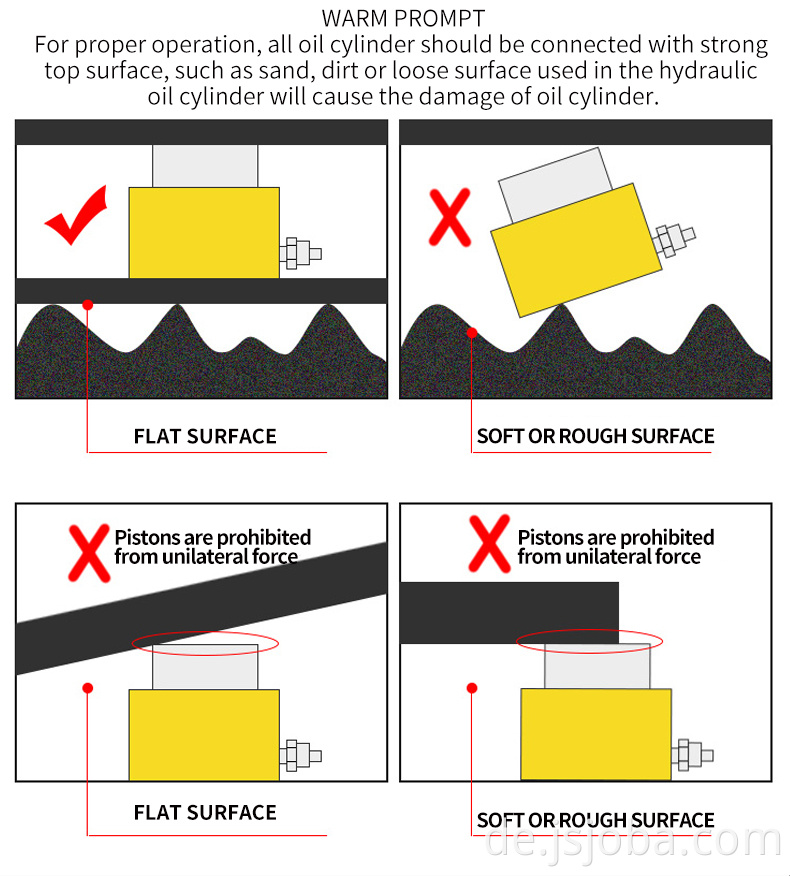 WARM PROMPT
For proper operation, all oil cylinder should be connected with strong top surface, such as sand, dirt or loose surface used in the hydraulic oil cylinder will cause the damage of oil cylinder.

FLAT SURFACE

SOFT OR ROUGH SURFACE

Pistons are prohibited from unilateral force

Pistons are prohibited from unilateral force

FLAT SURFACE

SOFT OR ROUGH SURFACE

de.jsjoba.com